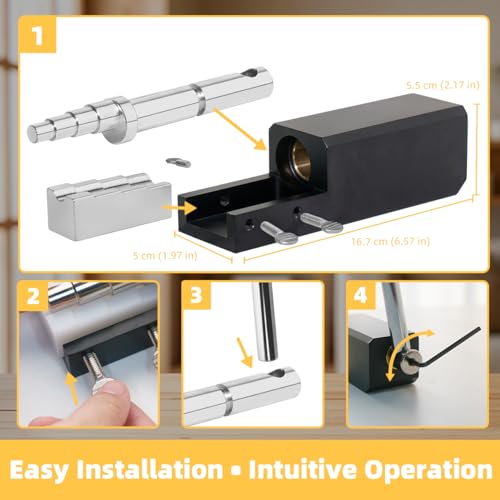 1

5.5 cm (2.17 in)

5 cm (1.97 in)

16.7 cm (6.57 in)

2

3

4

Easy Installation • Intuitive Operation