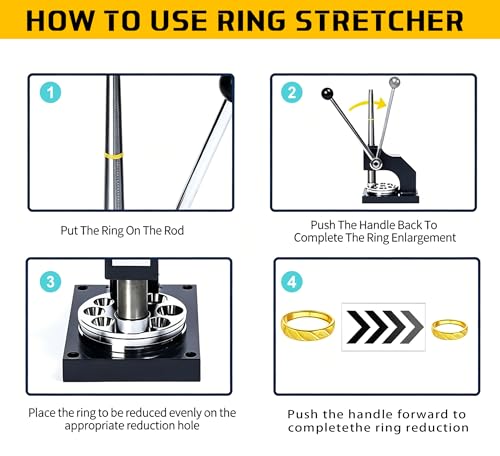 HOW TO USE RING STRETCHER

1

Put The Ring On The Rod

2

Push The Handle Back To Complete The Ring Enlargement

3

Place the ring to be reduced evenly on the appropriate reduction hole

4

Push the handle forward to completethe ring reduction