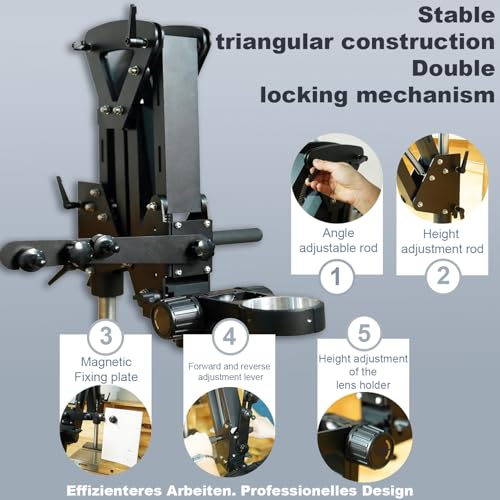 Stable triangular construction Double locking mechanism

Angle adjustable rod
1

Height adjustment rod
2

3
Magnetic Fixing plate

4
Forward and reverse adjustment lever

5
Height adjustment of the lens holder

Effizienteres Arbeiten. Professionelles Design