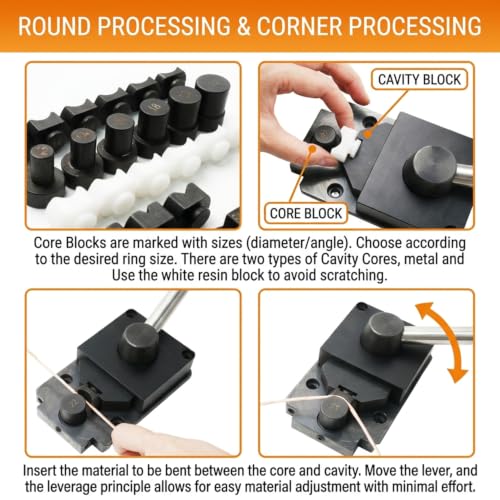 ROUND PROCESSING & CORNER PROCESSING

CAVITY BLOCK

CORE BLOCK

Core Blocks are marked with sizes (diameter/angle). Choose according to the desired ring size. There are two types of Cavity Cores, metal and Use the white resin block to avoid scratching.

Insert the material to be bent between the core and cavity. Move the lever, and the leverage principle allows for easy material adjustment with minimal effort.